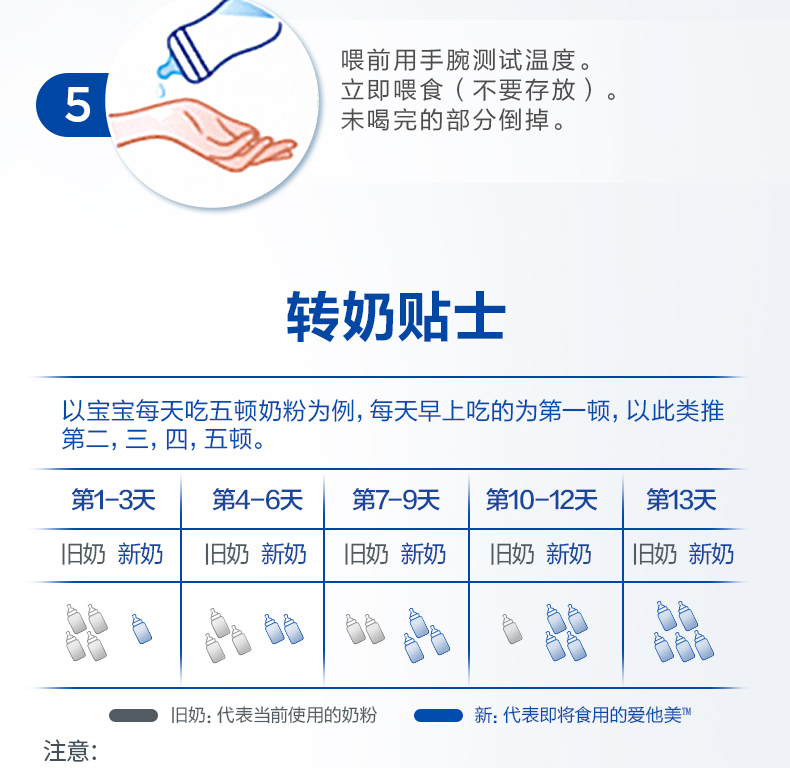 5

喂前用手腕测试温度。
立即喂食（不要存放）。
未喝完的部分倒掉。

转奶贴士

以宝宝每天吃五顿奶粉为例，每天早上吃的为第一顿，以此类推第二，三，四，五顿。

| 第1-3天 | 第4-6天 | 第7-9天 | 第10-12天 | 第13天 |
|---|---|---|---|---|
| 旧奶 新奶 | 旧奶 新奶 | 旧奶 新奶 | 旧奶 新奶 | 旧奶 新奶 |
| | | | | |

旧奶：代表当前使用的奶粉
新：代表即将食用的爱他美™

注意：