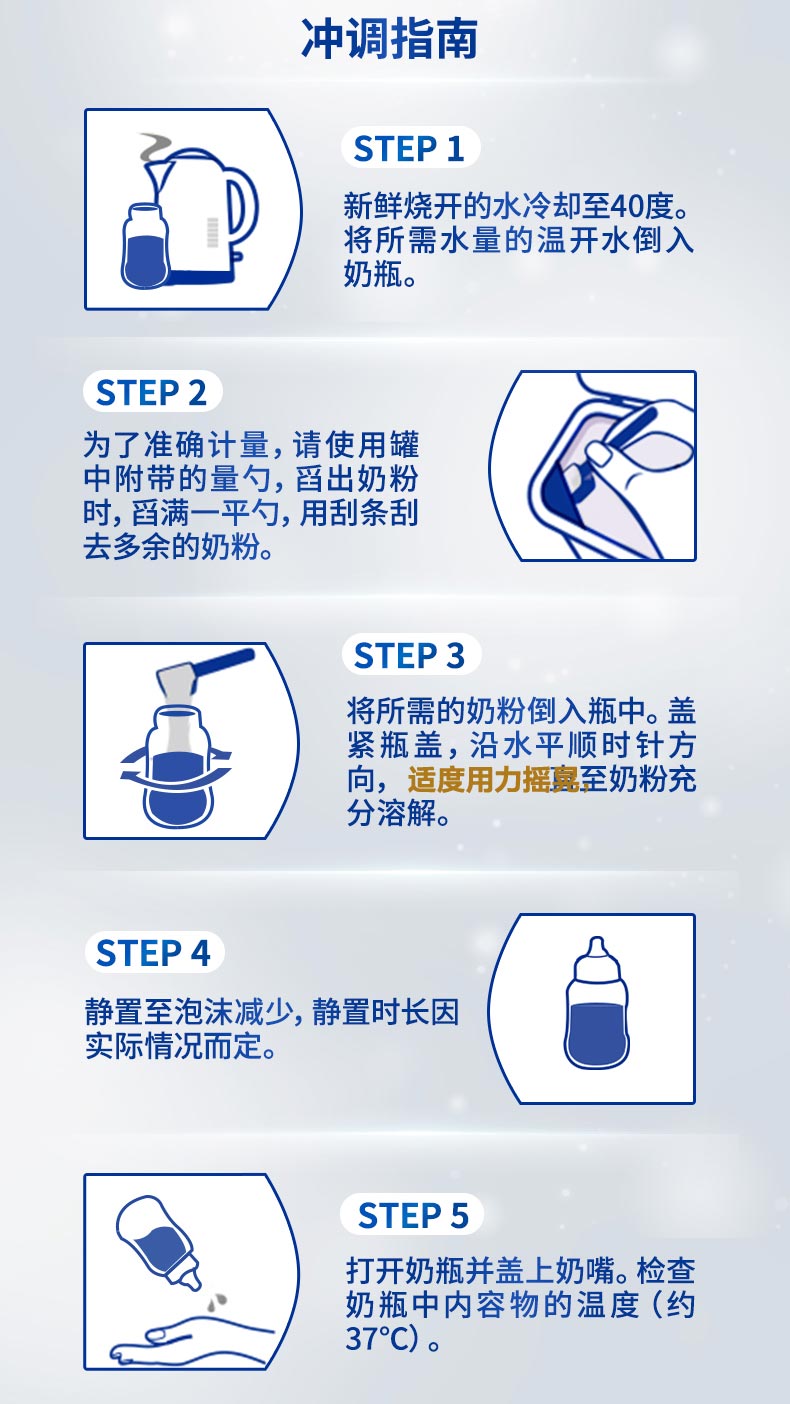 冲调指南

STEP 1

新鲜烧开的水冷却至40度。将所需水量的温开水倒入奶瓶。

STEP 2

为了准确计量，请使用罐中附带的量勺，舀出奶粉时，舀满一平勺，用刮条刮去多余的奶粉。

STEP 3

将所需的奶粉倒入瓶中。盖紧瓶盖，沿水平顺时针方向，适度用力摇晃至奶粉充分溶解。

STEP 4

静置至泡沫减少，静置时长因实际情况而定。

STEP 5

打开奶瓶并盖上奶嘴。检查奶瓶中内容物的温度（约37°C）。